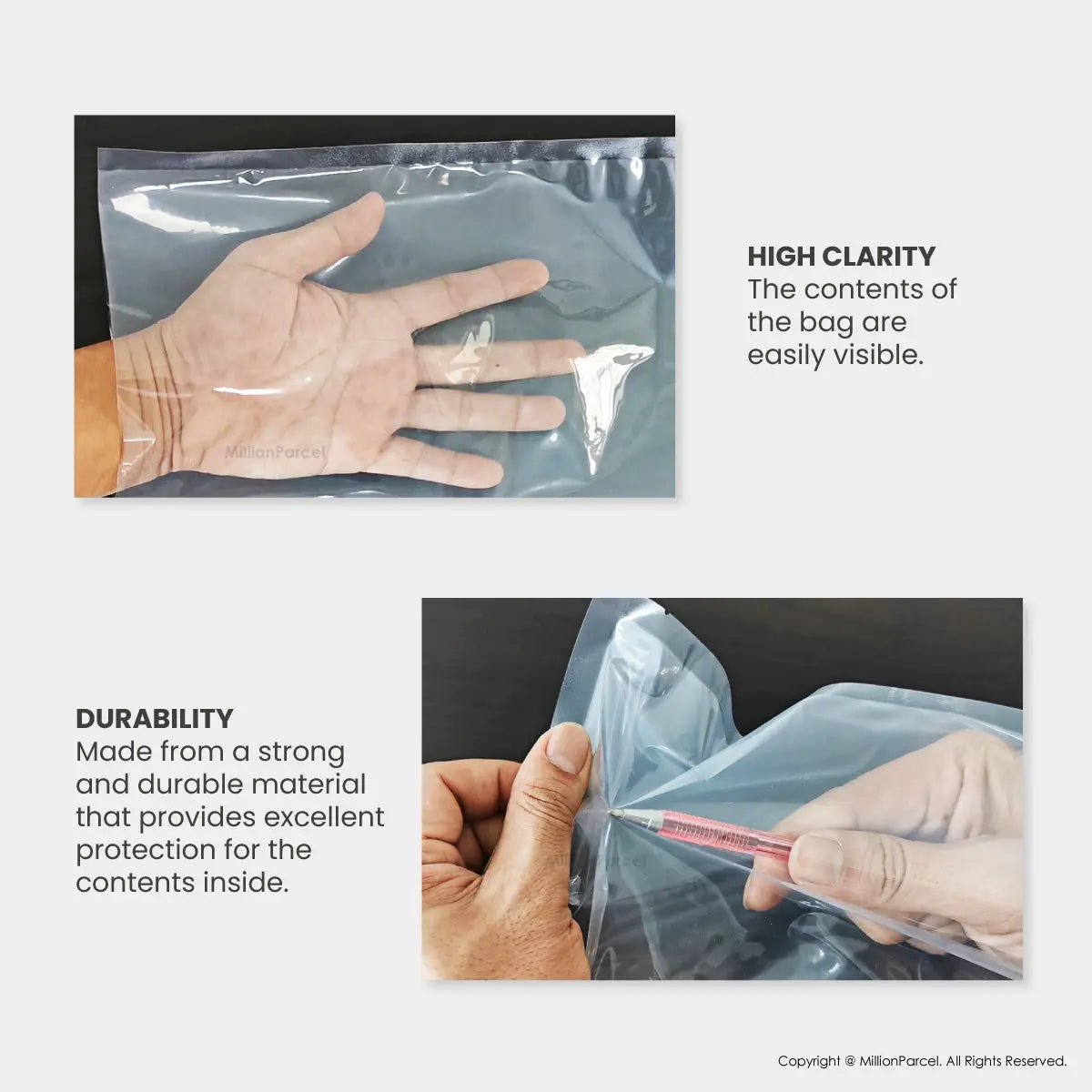 MillionParcel

HIGH CLARITY
The contents of the bag are easily visible.

DURABILITY
Made from a strong and durable material that provides excellent protection for the contents inside.

MillionParcel

Copyright @ MillionParcel. All Rights Reserved.