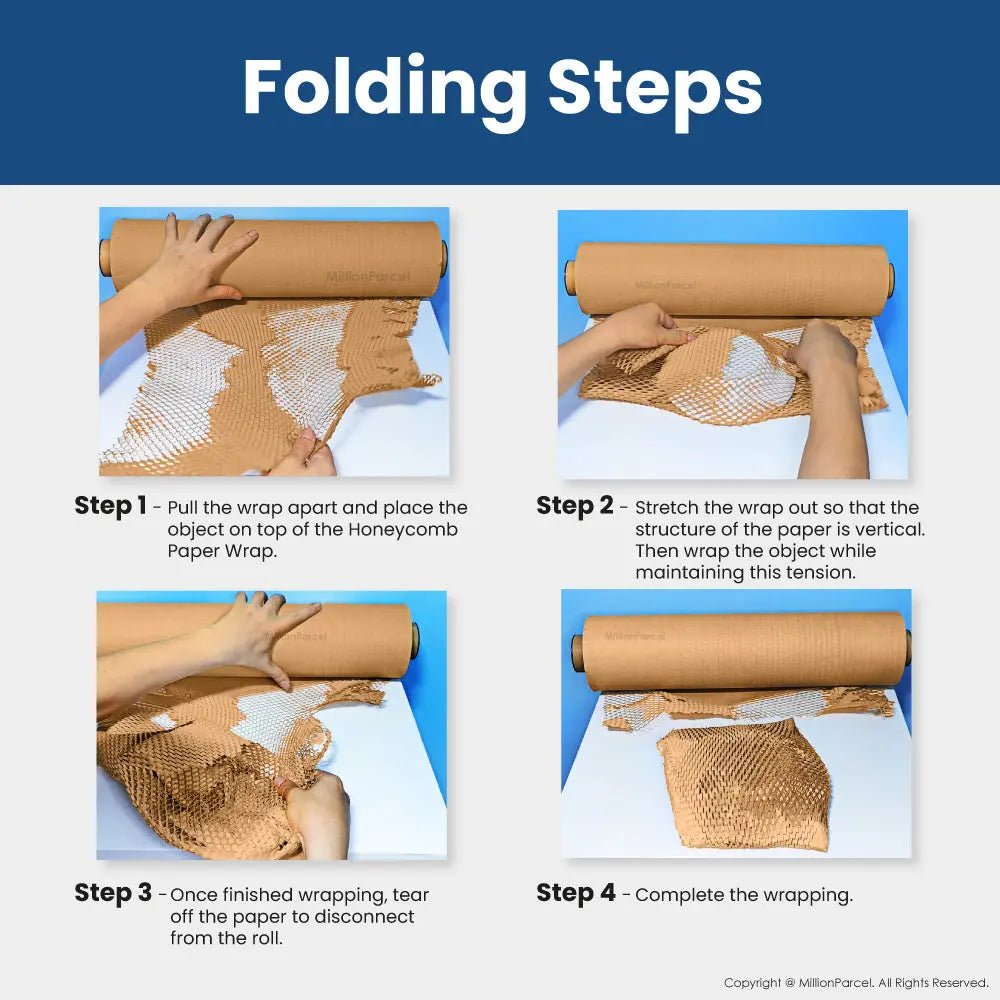 Folding Steps

MillionParcel

Step 1 - Pull the wrap apart and place the object on top of the Honeycomb Paper Wrap.

MillionParcel

Step 2 - Stretch the wrap out so that the structure of the paper is vertical. Then wrap the object while maintaining this tension.

MillionParcel

Step 3 - Once finished wrapping, tear off the paper to disconnect from the roll.

MillionParcel

Step 4 - Complete the wrapping.

Copyright @ MillionParcel. All Rights Reserved.