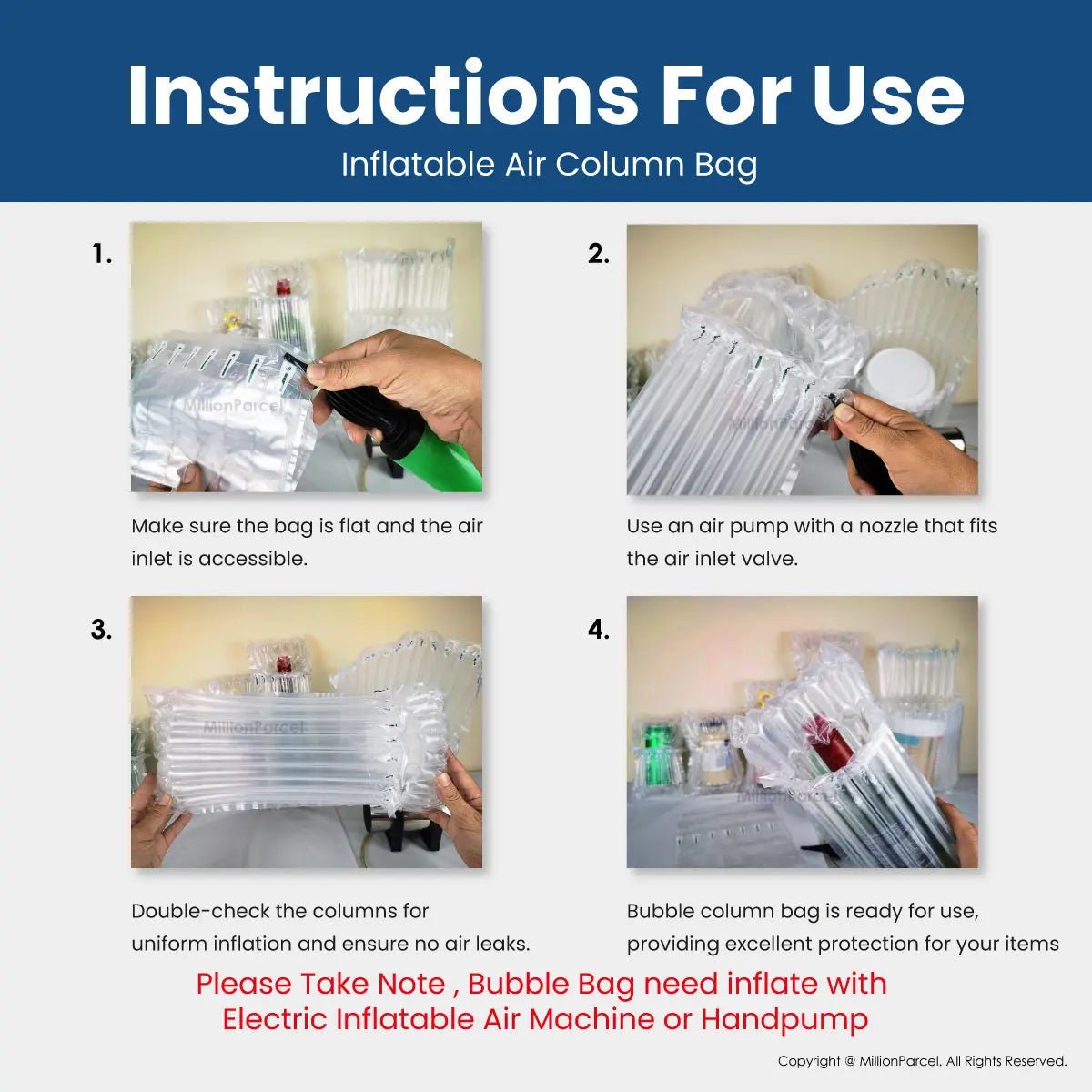 Instructions For Use

Inflatable Air Column Bag

1.

MillionParcel

Make sure the bag is flat and the air inlet is accessible.

2.

MillionParcel

Use an air pump with a nozzle that fits the air inlet valve.

3.

MillionParcel

Double-check the columns for uniform inflation and ensure no air leaks.

4.

MillionParcel

Bubble column bag is ready for use, providing excellent protection for your items

Please Take Note , Bubble Bag need inflate with Electric Inflatable Air Machine or Handpump

Copyright @ MillionParcel. All Rights Reserved.