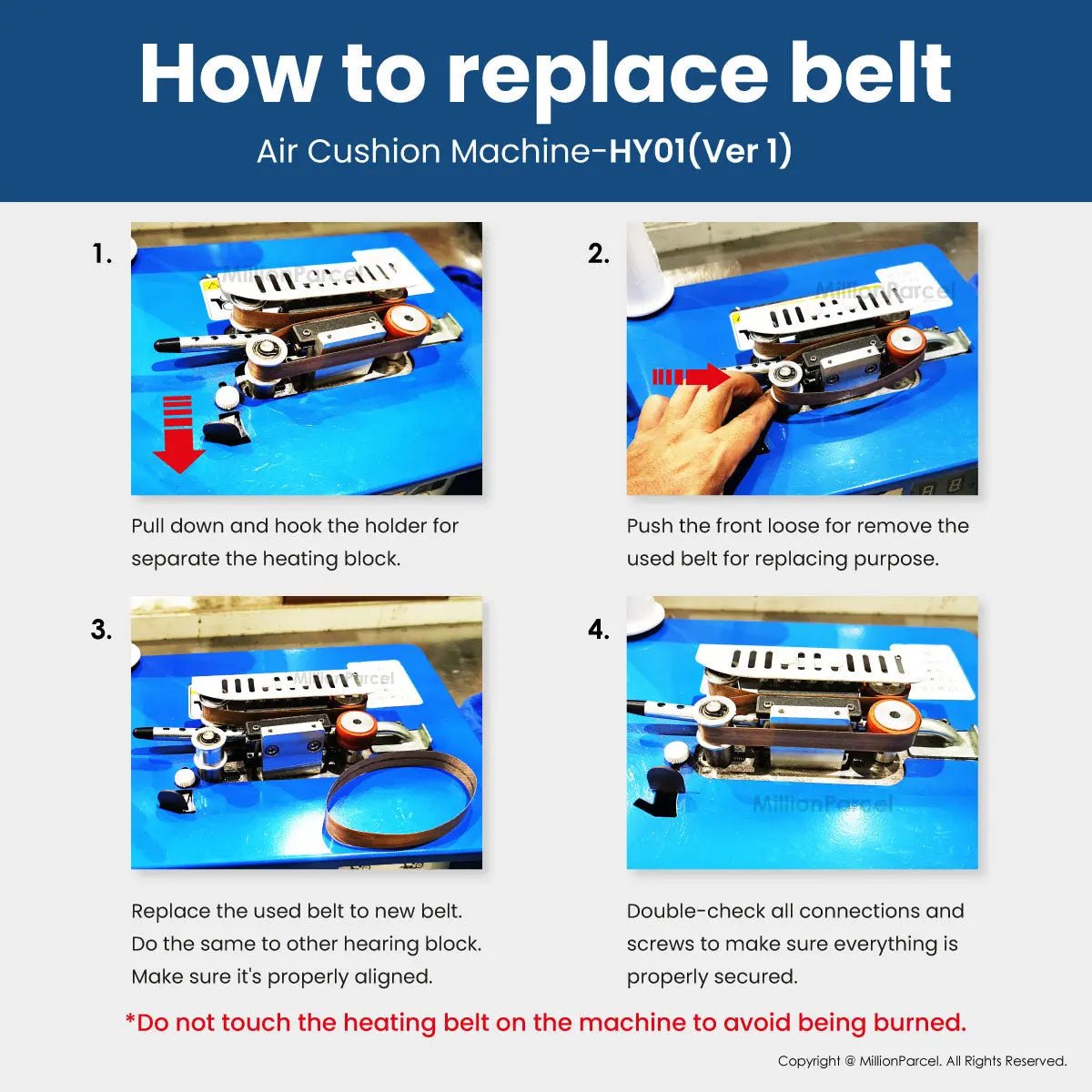 How to replace belt

Air Cushion Machine-HY01(Ver 1)

1.

MillionParcel

Pull down and hook the holder for separate the heating block.

2.

MillionParcel

Push the front loose for remove the used belt for replacing purpose.

3.

MillionParcel

Replace the used belt to new belt.
Do the same to other hearing block.
Make sure it's properly aligned.

4.

MillionParcel

Double-check all connections and screws to make sure everything is properly secured.

*Do not touch the heating belt on the machine to avoid being burned.

Copyright @ MillionParcel. All Rights Reserved.