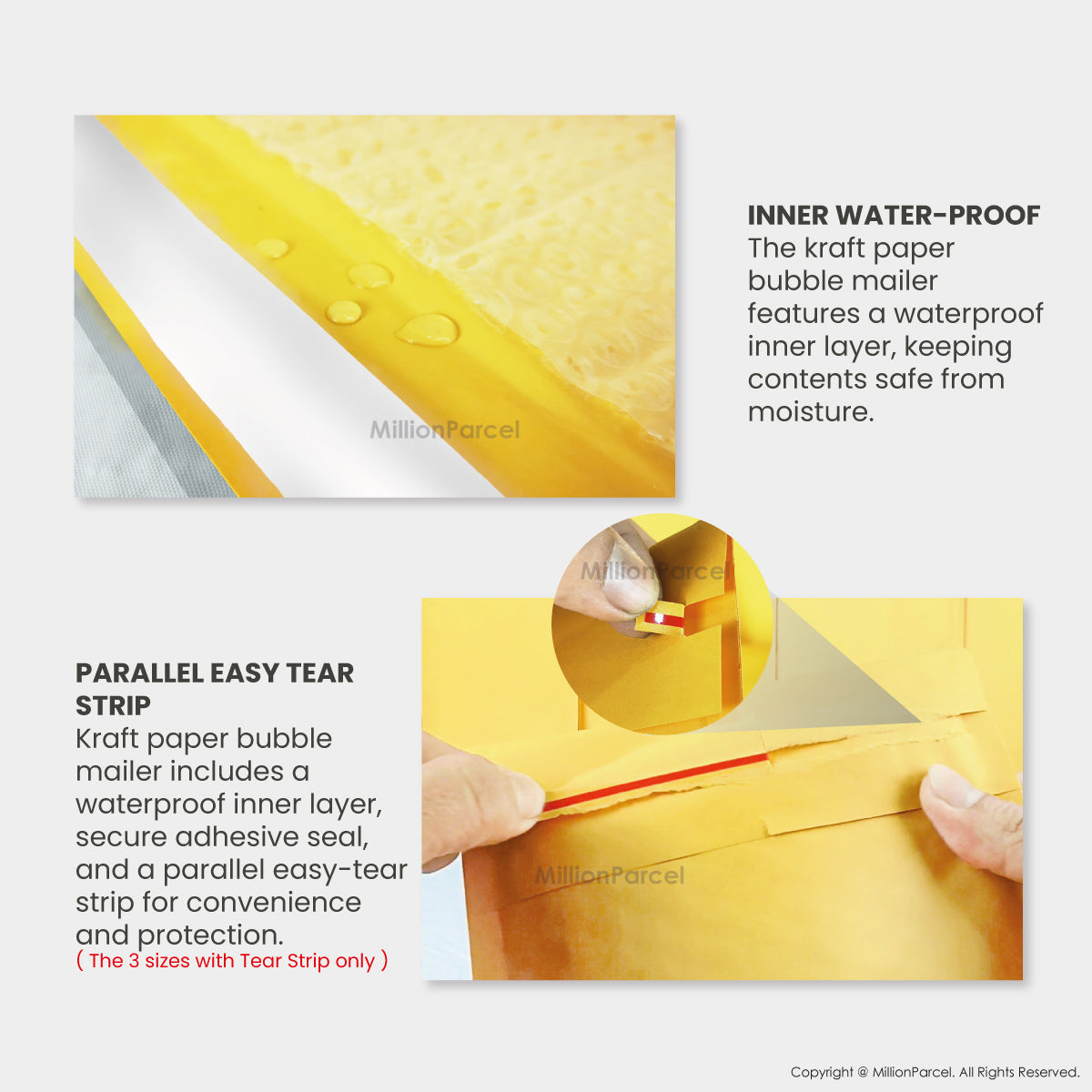 MillionParcel

INNER WATER-PROOF
The kraft paper bubble mailer features a waterproof inner layer, keeping contents safe from moisture.

MillionParcel

PARALLEL EASY TEAR STRIP
Kraft paper bubble mailer includes a waterproof inner layer, secure adhesive seal, and a parallel easy-tear strip for convenience and protection.
( The 3 sizes with Tear Strip only )

MillionParcel

Copyright @ MillionParcel. All Rights Reserved.