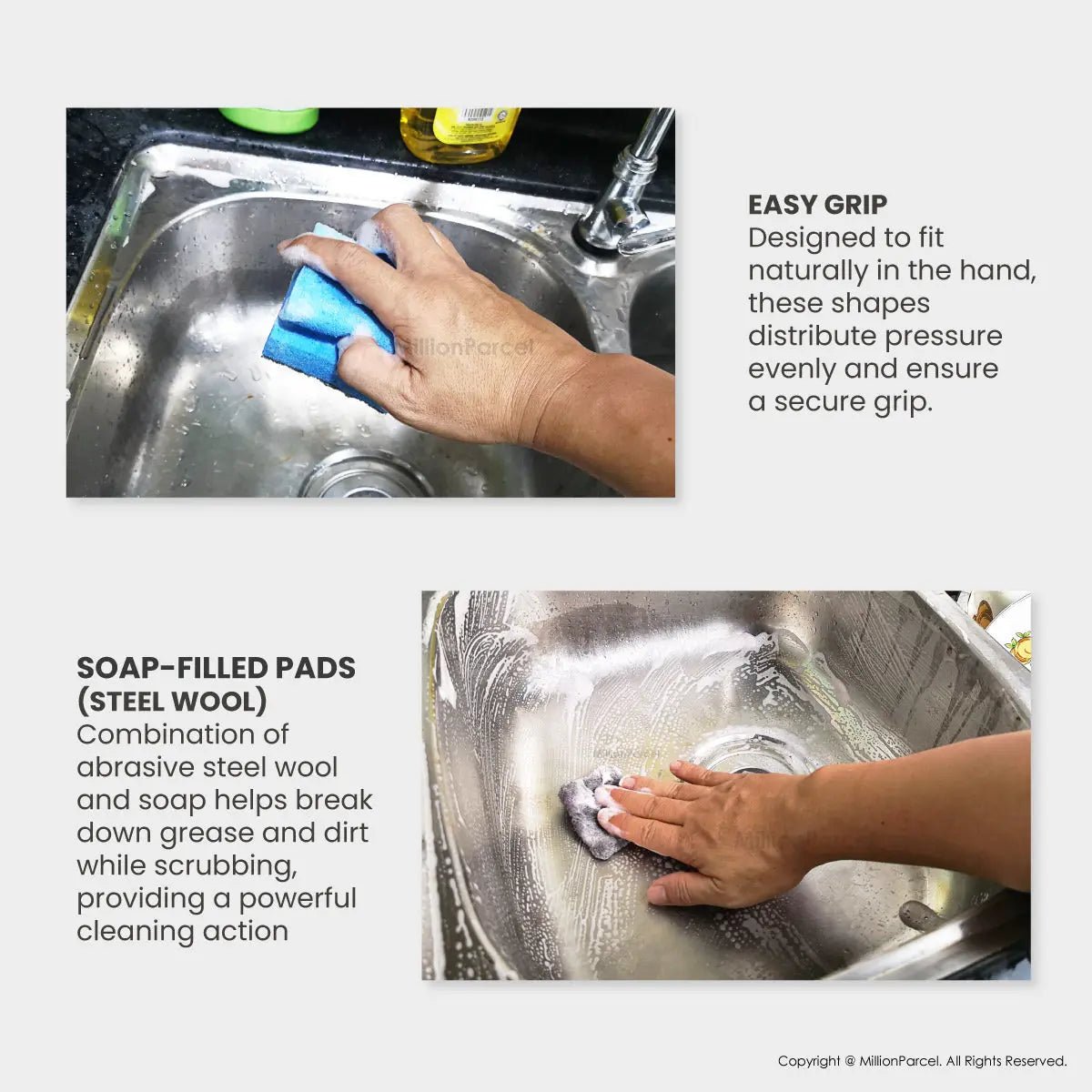 MillionParcel

EASY GRIP
Designed to fit naturally in the hand, these shapes distribute pressure evenly and ensure a secure grip.

SOAP-FILLED PADS (STEEL WOOL)
Combination of abrasive steel wool and soap helps break down grease and dirt while scrubbing, providing a powerful cleaning action

Copyright @ MillionParcel. All Rights Reserved.