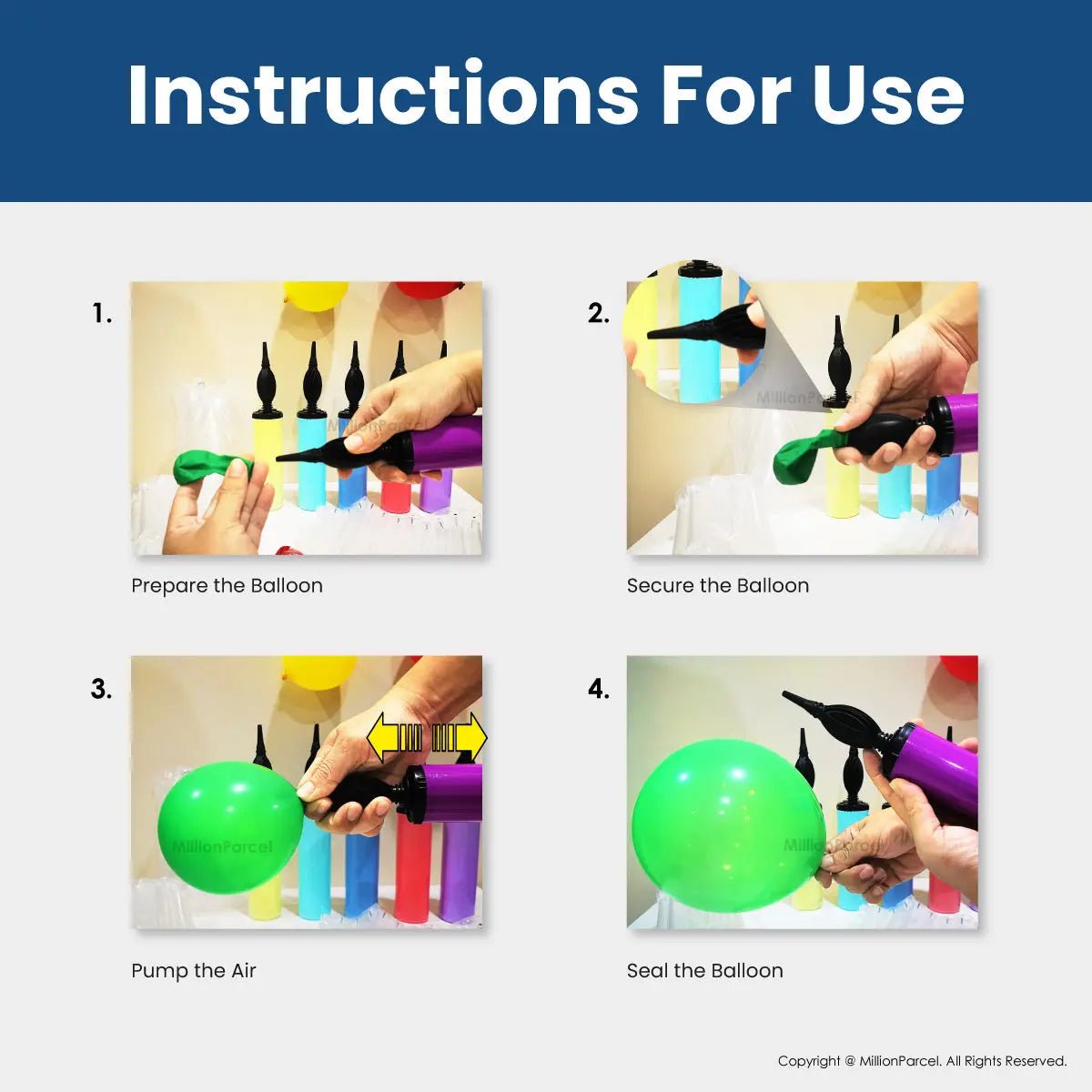 Instructions For Use

1.

MillionParcel

Prepare the Balloon

2.

MillionParcel

Secure the Balloon

3.

MillionParcel

Pump the Air

4.

MillionParcel

Seal the Balloon

Copyright @ MillionParcel. All Rights Reserved.