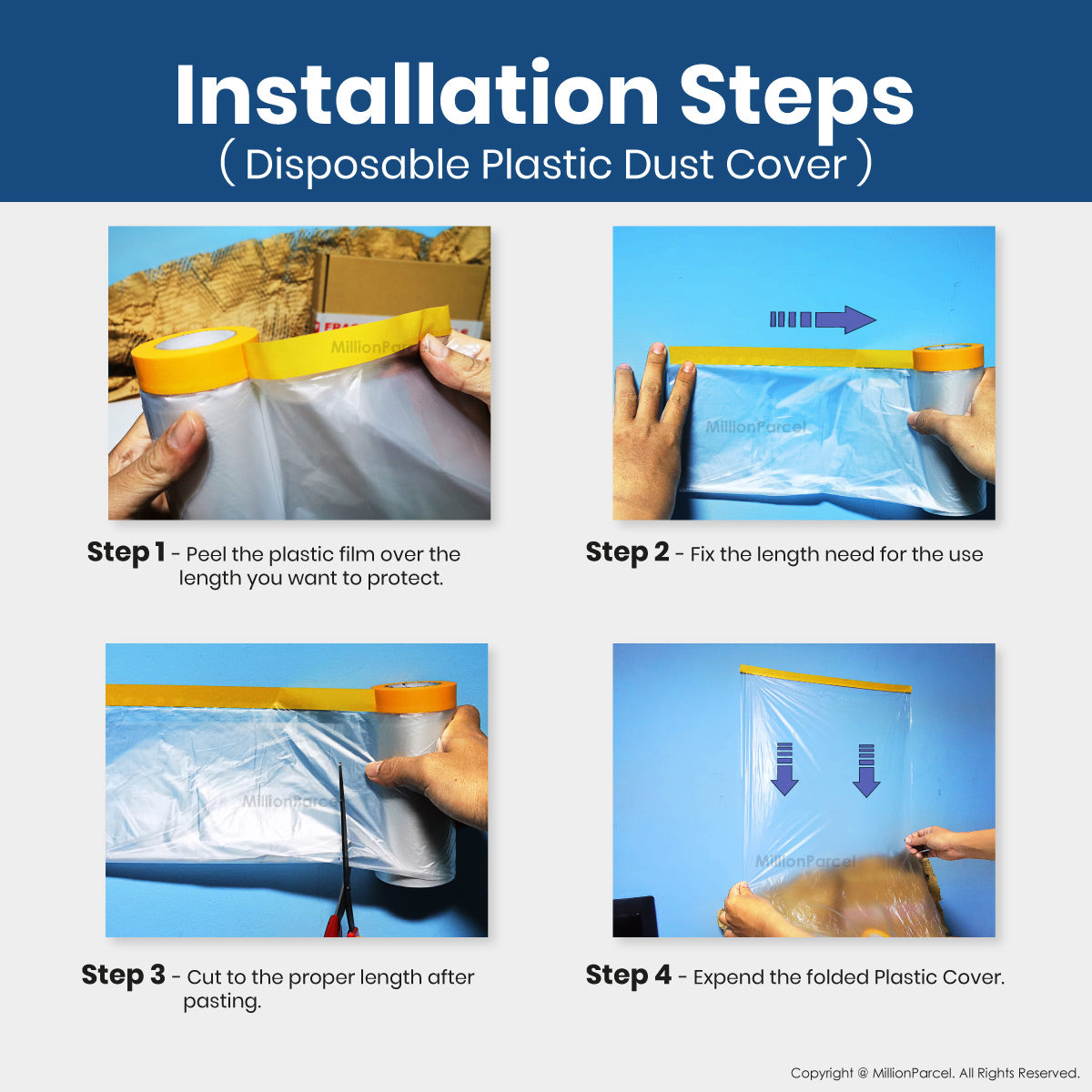 Installation Steps
( Disposable Plastic Dust Cover )

MillionParcel

Step 1 - Peel the plastic film over the length you want to protect.

MillionParcel

Step 2 - Fix the length need for the use

MillionParcel

Step 3 - Cut to the proper length after pasting.

MillionParcel

Step 4 - Expend the folded Plastic Cover.

Copyright @ MillionParcel. All Rights Reserved.