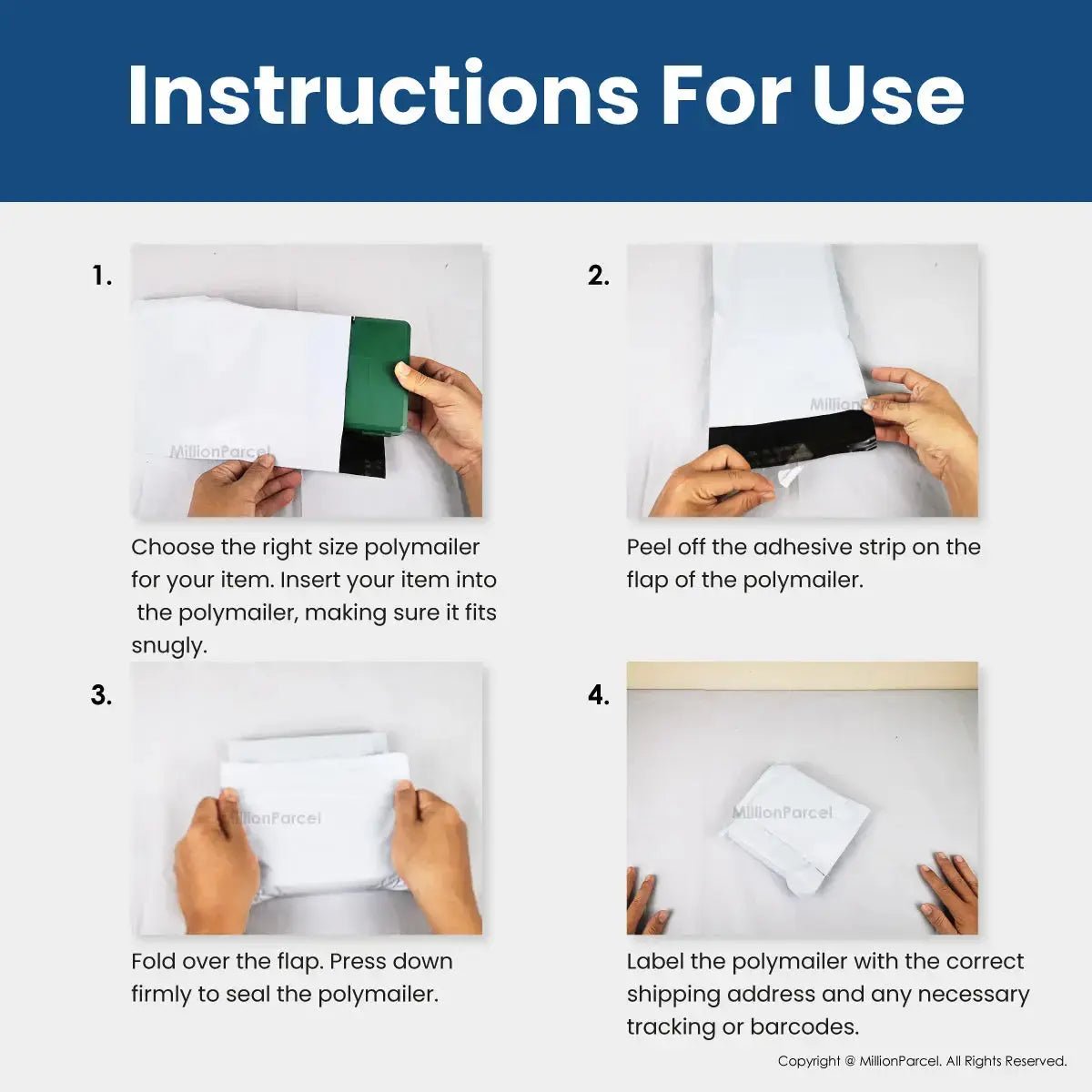 Instructions For Use

1.

MillionParcel

Choose the right size polymailer for your item. Insert your item into the polymailer, making sure it fits snugly.

2.

MillionParcel

Peel off the adhesive strip on the flap of the polymailer.

3.

MillionParcel

Fold over the flap. Press down firmly to seal the polymailer.

4.

MillionParcel

Label the polymailer with the correct shipping address and any necessary tracking or barcodes.

Copyright @ MillionParcel. All Rights Reserved.