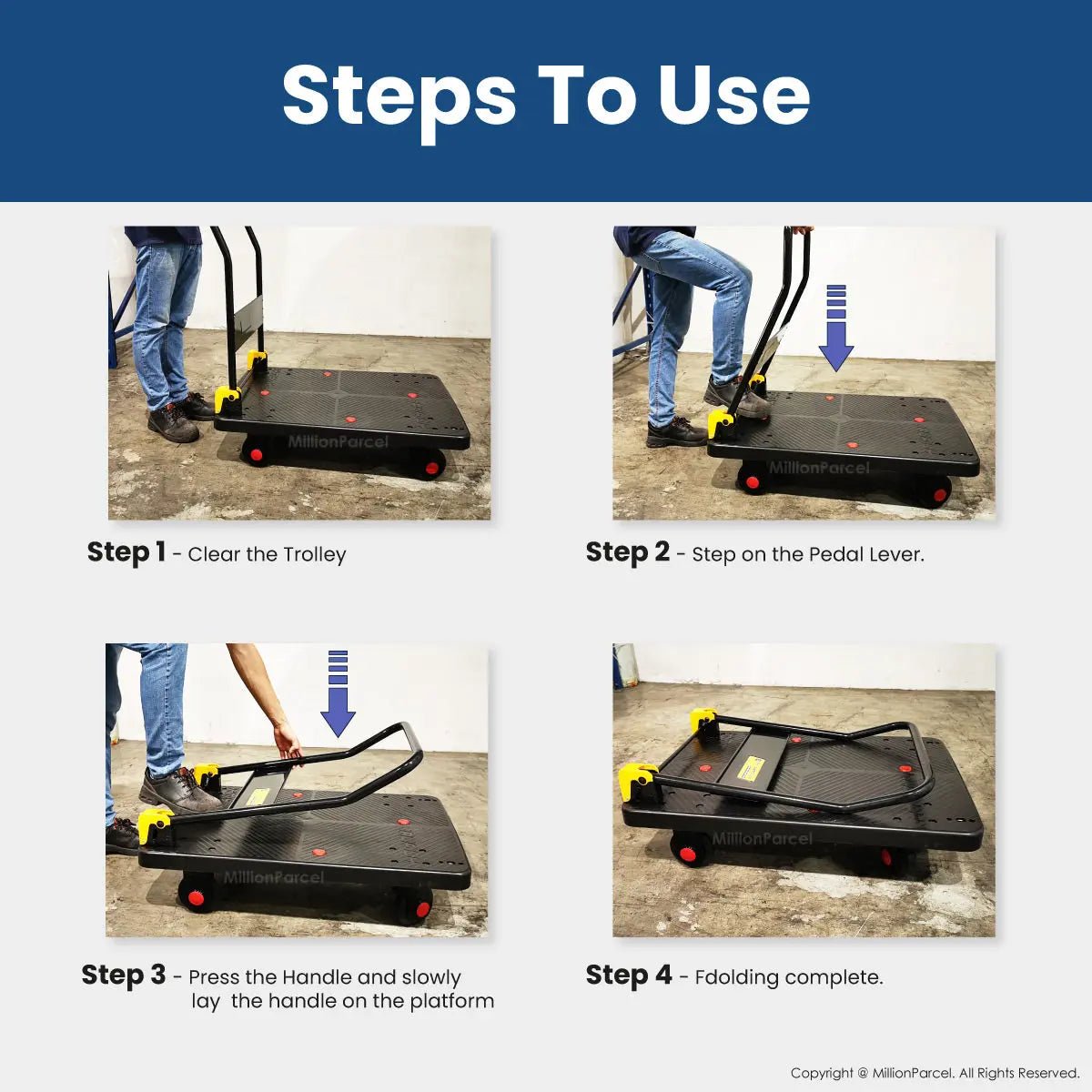 Steps To Use

MillionParcel

Step 1 - Clear the Trolley

MillionParcel

Step 2 - Step on the Pedal Lever.

MillionParcel

Step 3 - Press the Handle and slowly lay the handle on the platform

MillionParcel

Step 4 - Fdolding complete.

Copyright @ MillionParcel. All Rights Reserved.