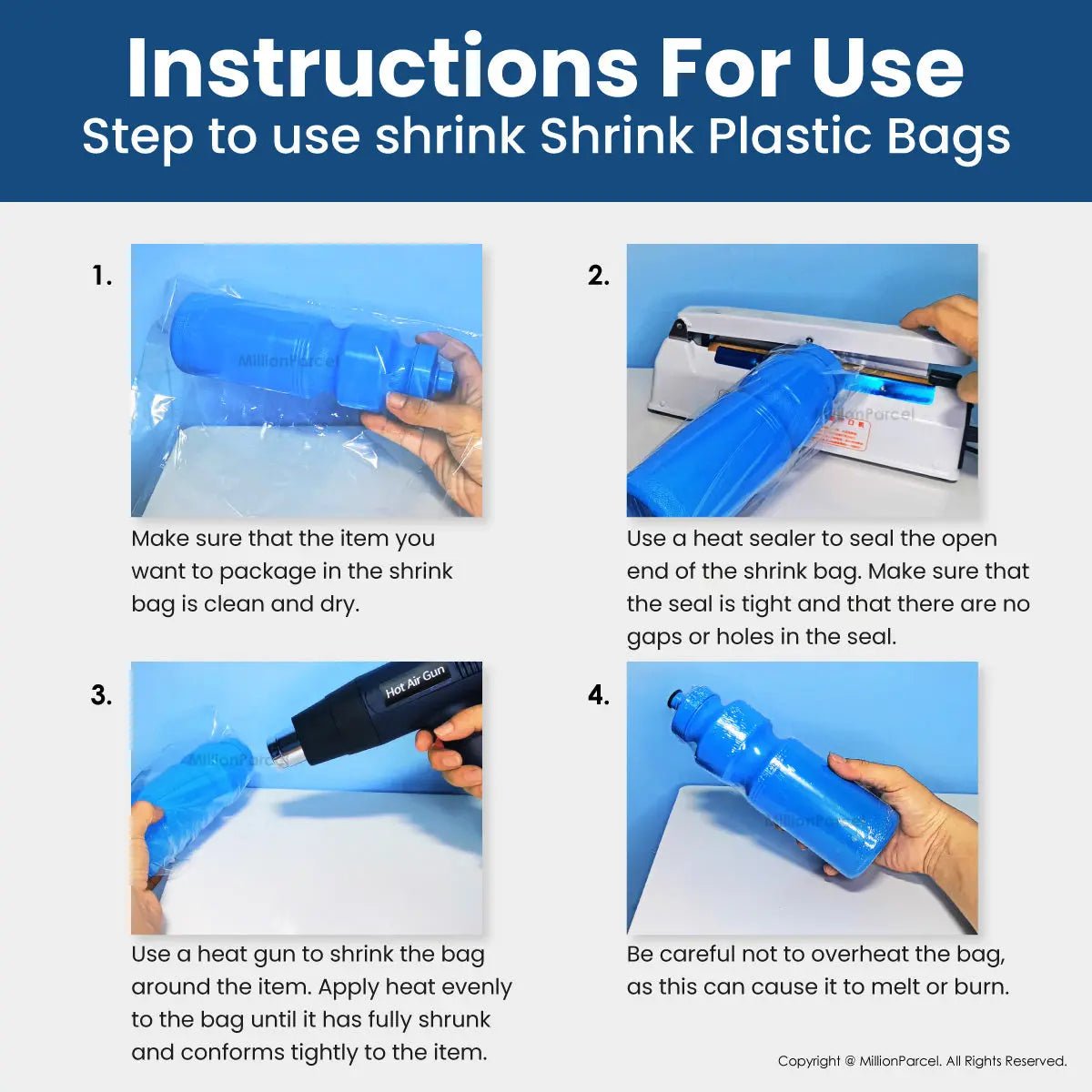 Instructions For Use
Step to use shrink Shrink Plastic Bags

1.

MillionParcel

Make sure that the item you want to package in the shrink bag is clean and dry.

2.

MillionParcel

Use a heat sealer to seal the open end of the shrink bag. Make sure that the seal is tight and that there are no gaps or holes in the seal.

3.

Hot Air Gun

MillionParcel

Use a heat gun to shrink the bag around the item. Apply heat evenly to the bag until it has fully shrunk and conforms tightly to the item.

4.

MillionParcel

Be careful not to overheat the bag, as this can cause it to melt or burn.

Copyright @ MillionParcel. All Rights Reserved.