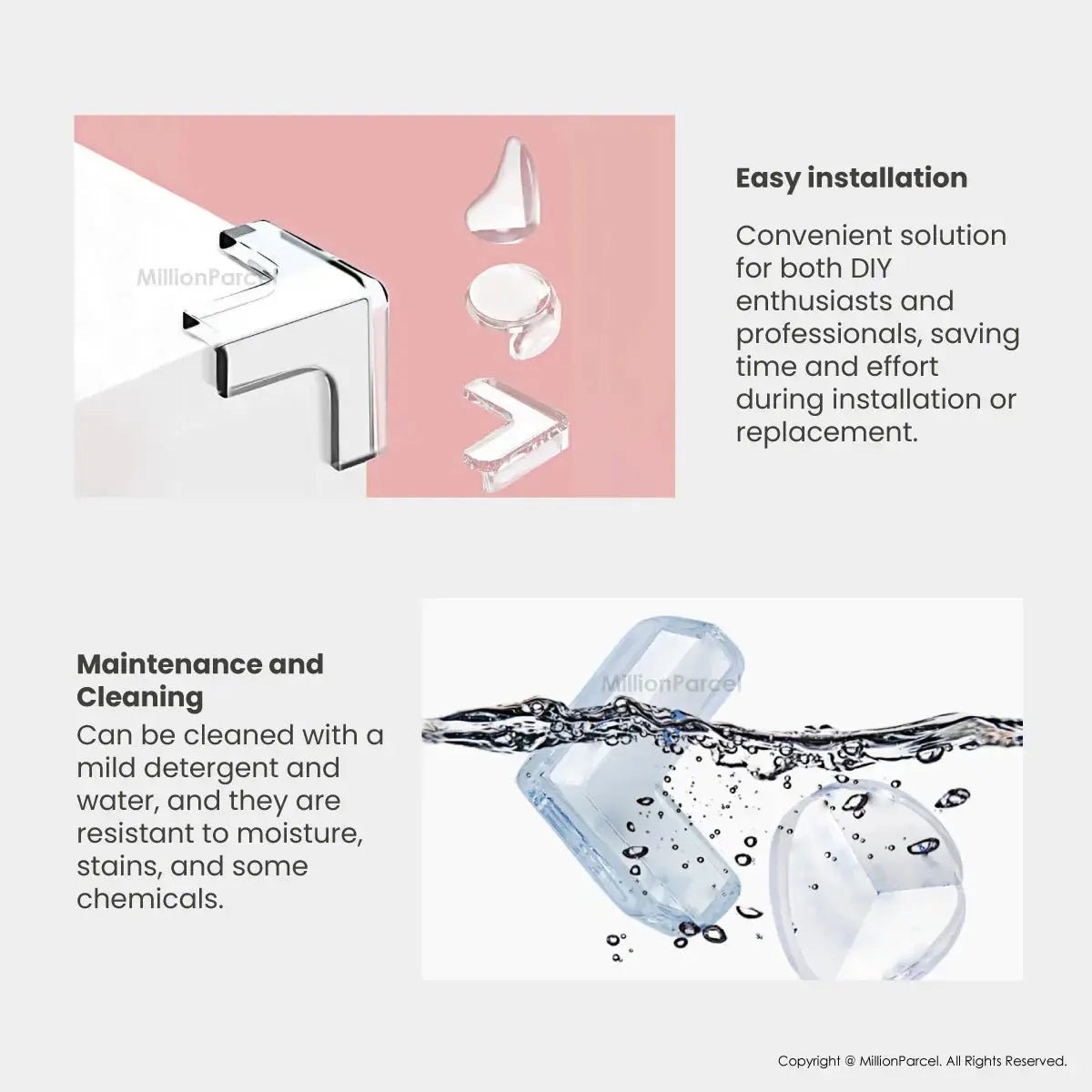 MillionParcel

Easy installation

Convenient solution for both DIY enthusiasts and professionals, saving time and effort during installation or replacement.

Maintenance and Cleaning

Can be cleaned with a mild detergent and water, and they are resistant to moisture, stains, and some chemicals.

MillionParcel

Copyright @ MillionParcel. All Rights Reserved.