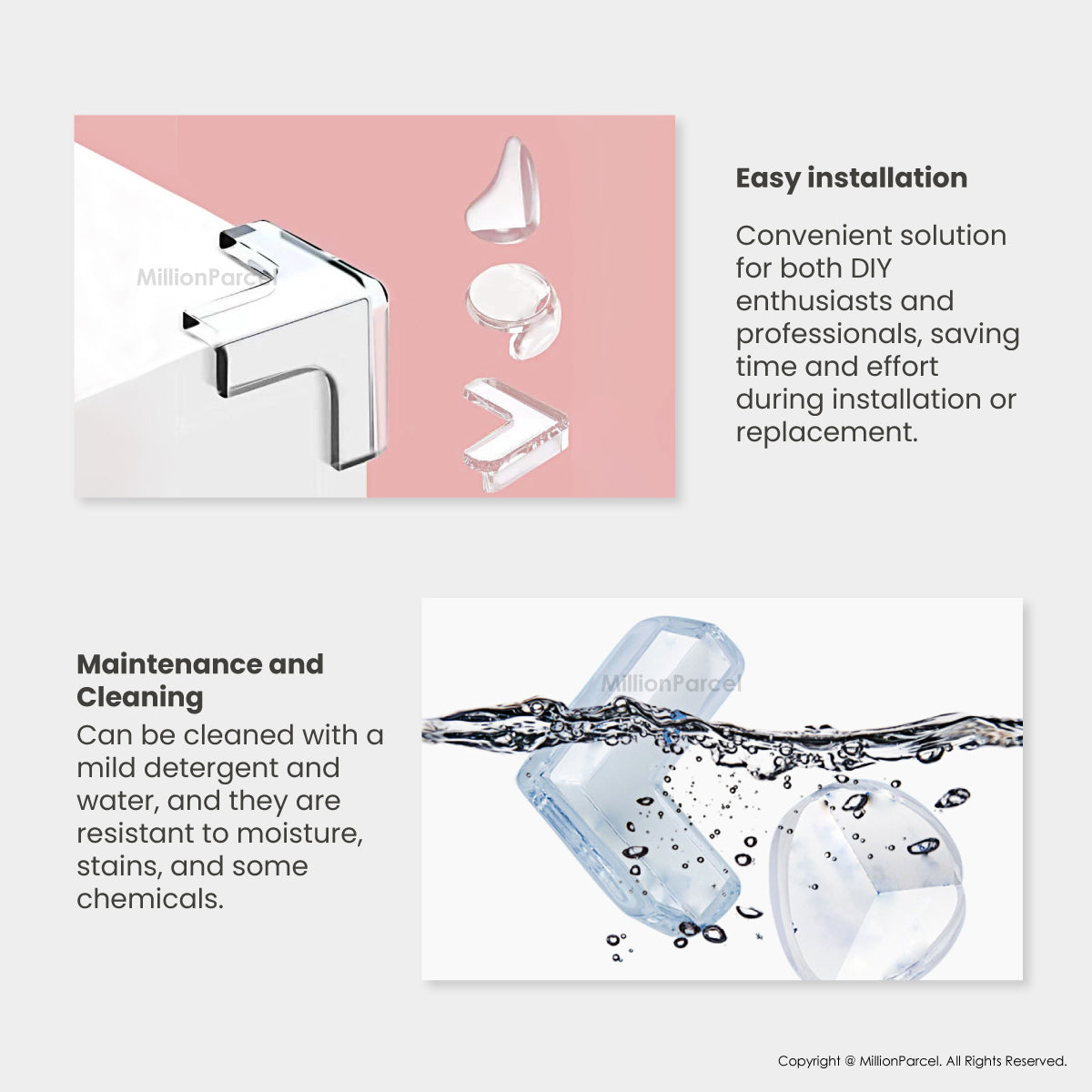 MillionParcel

Easy installation

Convenient solution for both DIY enthusiasts and professionals, saving time and effort during installation or replacement.

Maintenance and Cleaning

Can be cleaned with a mild detergent and water, and they are resistant to moisture, stains, and some chemicals.

MillionParcel

Copyright @ MillionParcel. All Rights Reserved.