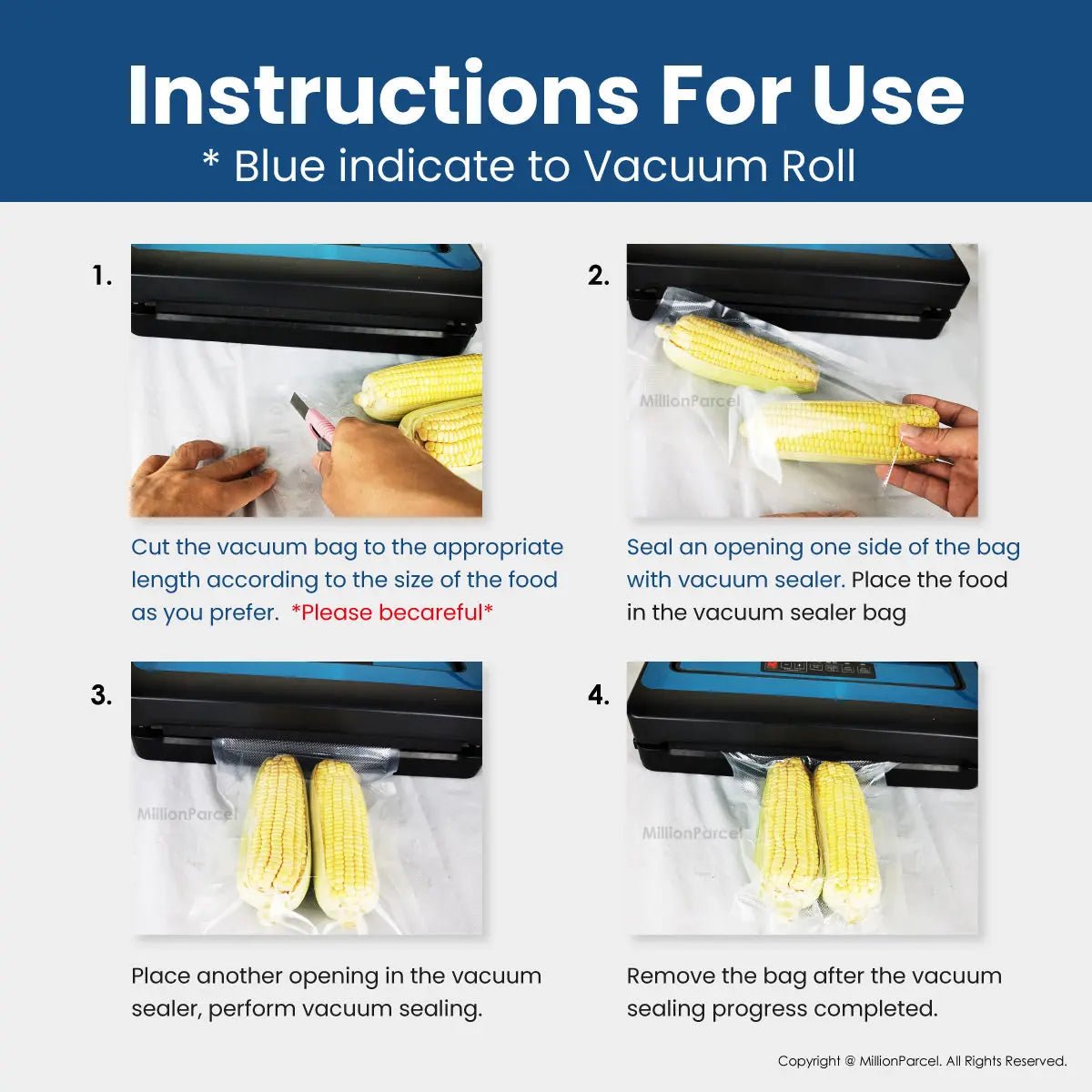 Instructions For Use
* Blue indicate to Vacuum Roll

1.

Cut the vacuum bag to the appropriate length according to the size of the food as you prefer. *Please becareful*

2.

MillionParcel

Seal an opening one side of the bag with vacuum sealer. Place the food in the vacuum sealer bag

3.

MillionParcel

Place another opening in the vacuum sealer, perform vacuum sealing.

4.

MillionParcel

Remove the bag after the vacuum sealing progress completed.

Copyright @ MillionParcel. All Rights Reserved.