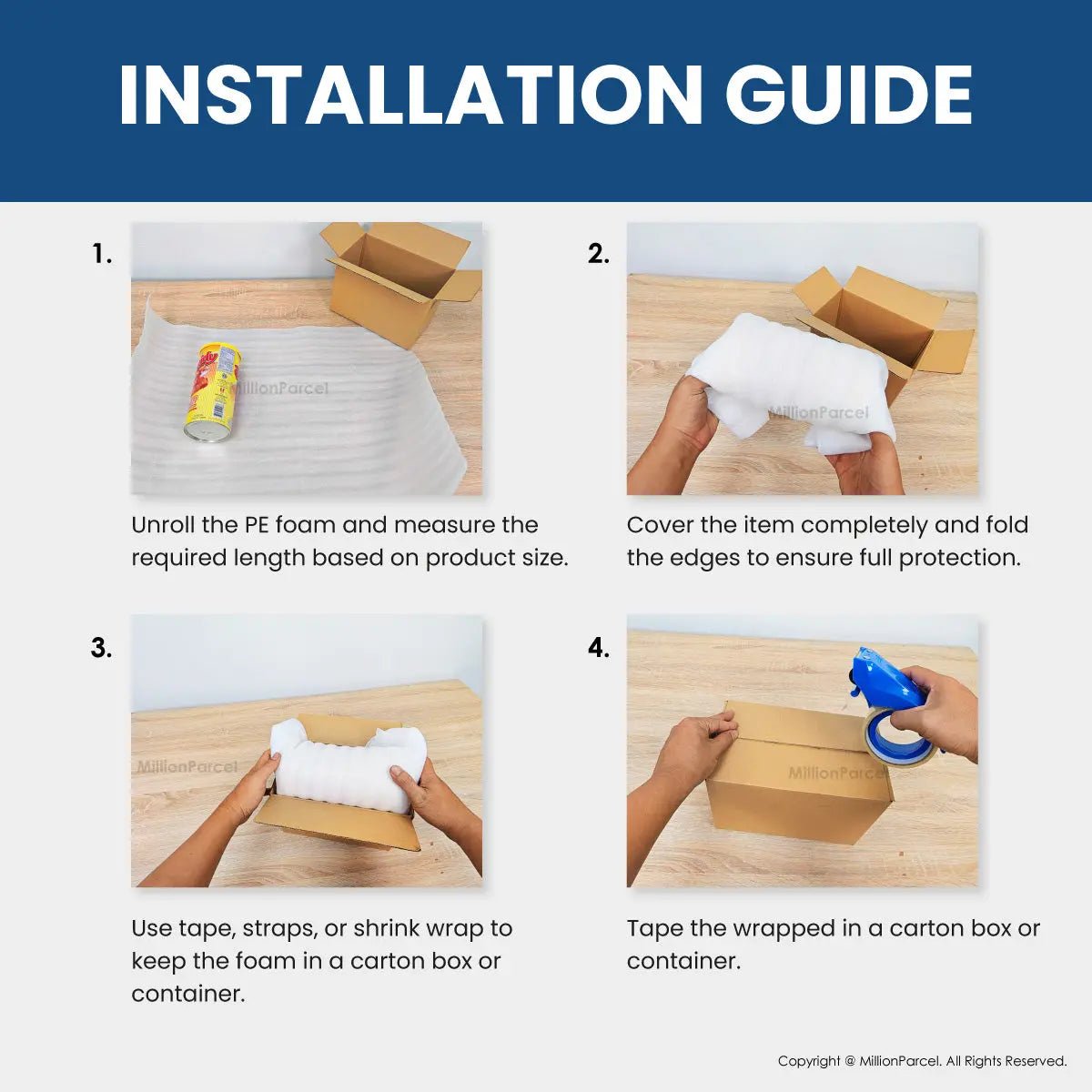 INSTALLATION GUIDE

1.

MillionParcel

Unroll the PE foam and measure the required length based on product size.

2.

MillionParcel

Cover the item completely and fold the edges to ensure full protection.

3.

MillionParcel

Use tape, straps, or shrink wrap to keep the foam in a carton box or container.

4.

MillionParcel

Tape the wrapped in a carton box or container.

Copyright @ MillionParcel. All Rights Reserved.