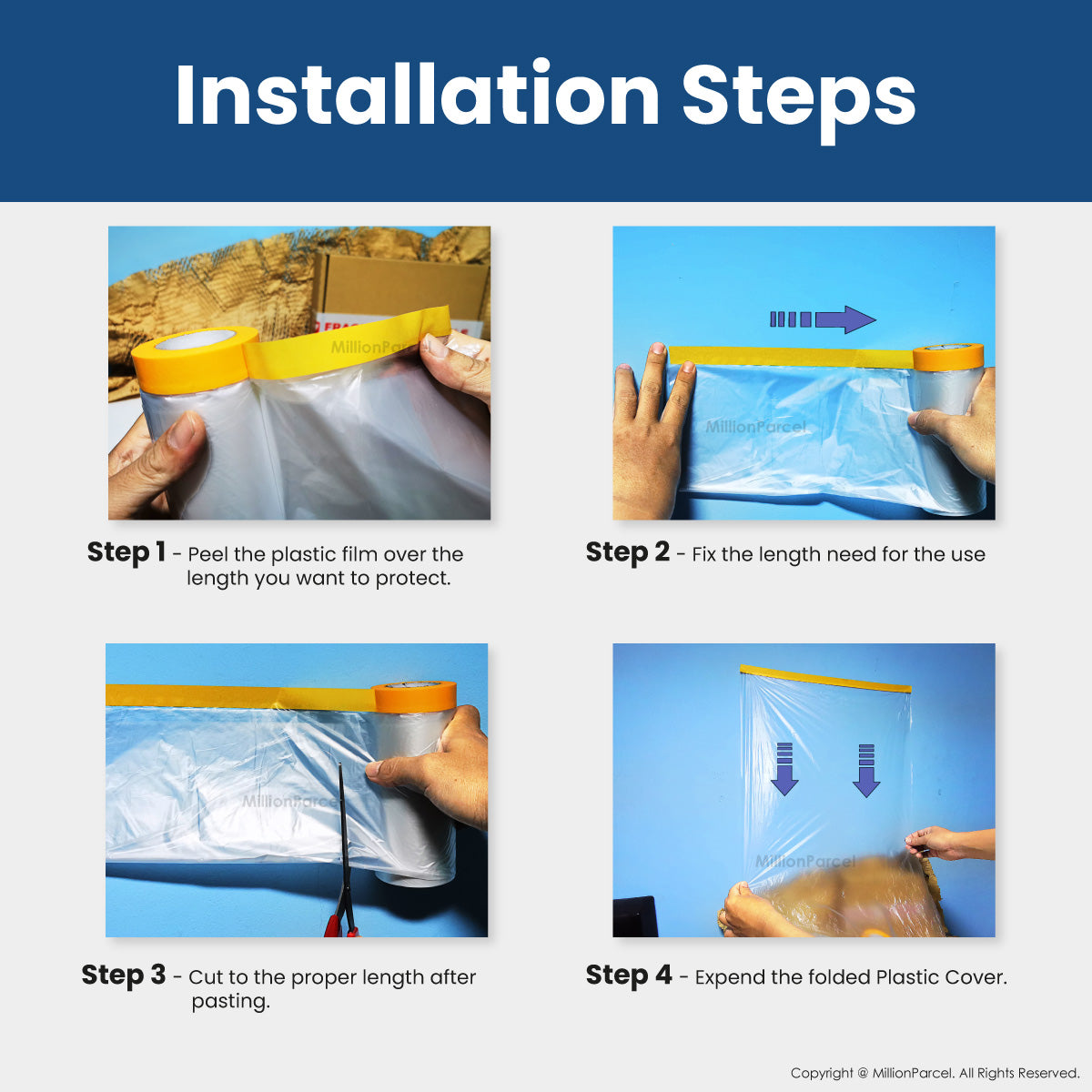 Installation Steps

MillionParcel

Step 1 - Peel the plastic film over the length you want to protect.

MillionParcel

Step 2 - Fix the length need for the use

MillionParcel

Step 3 - Cut to the proper length after pasting.

MillionParcel

Step 4 - Expend the folded Plastic Cover.

Copyright @ MillionParcel. All Rights Reserved.