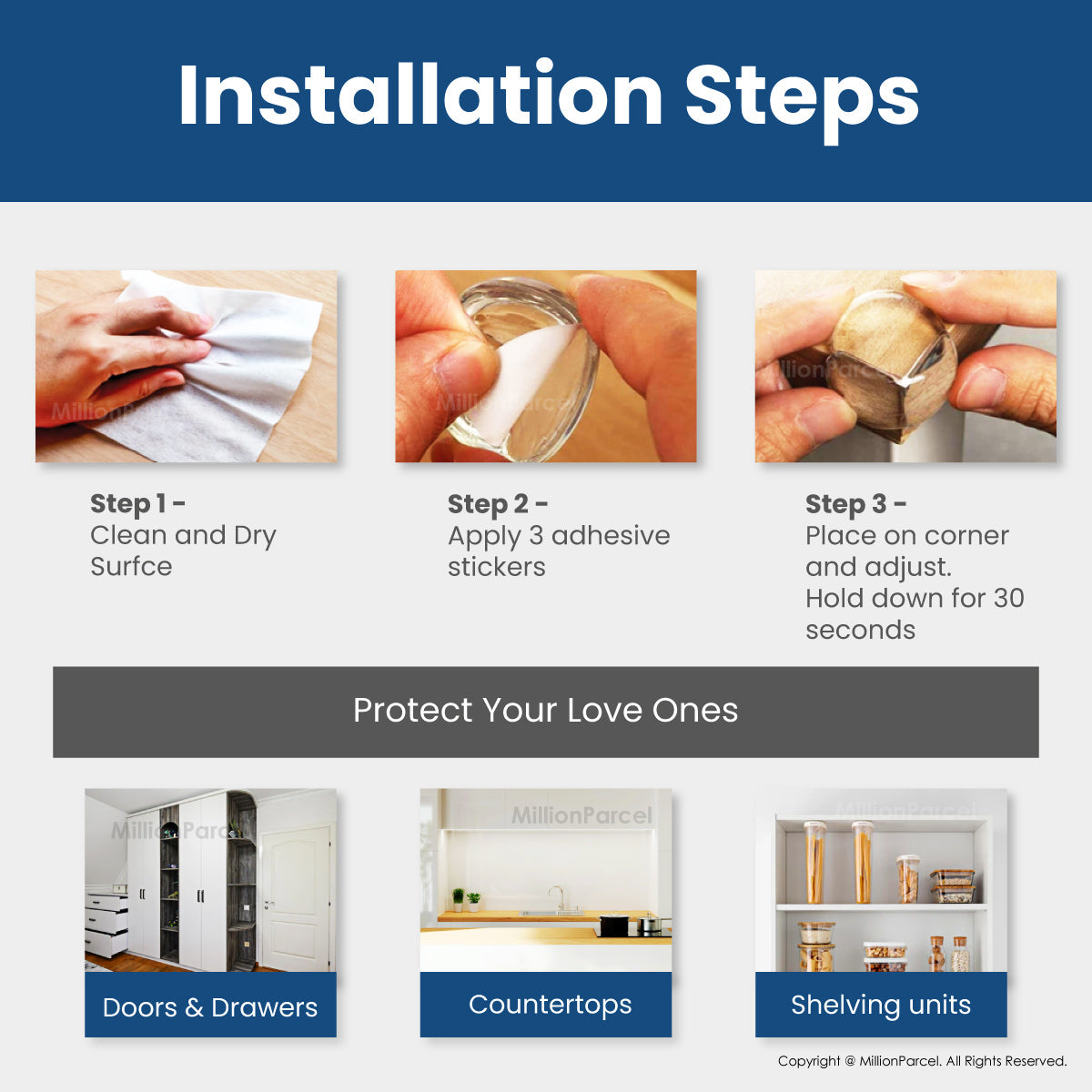 Installation Steps

MillionParcel

MillionParcel

MillionParcel

Step 1 -
Clean and Dry Surfce

Step 2 -
Apply 3 adhesive stickers

Step 3 -
Place on corner and adjust.
Hold down for 30 seconds

Protect Your Love Ones

MillionParcel

MillionParcel

MillionParcel

Doors & Drawers

Countertops

Shelving units

Copyright @ MillionParcel. All Rights Reserved.